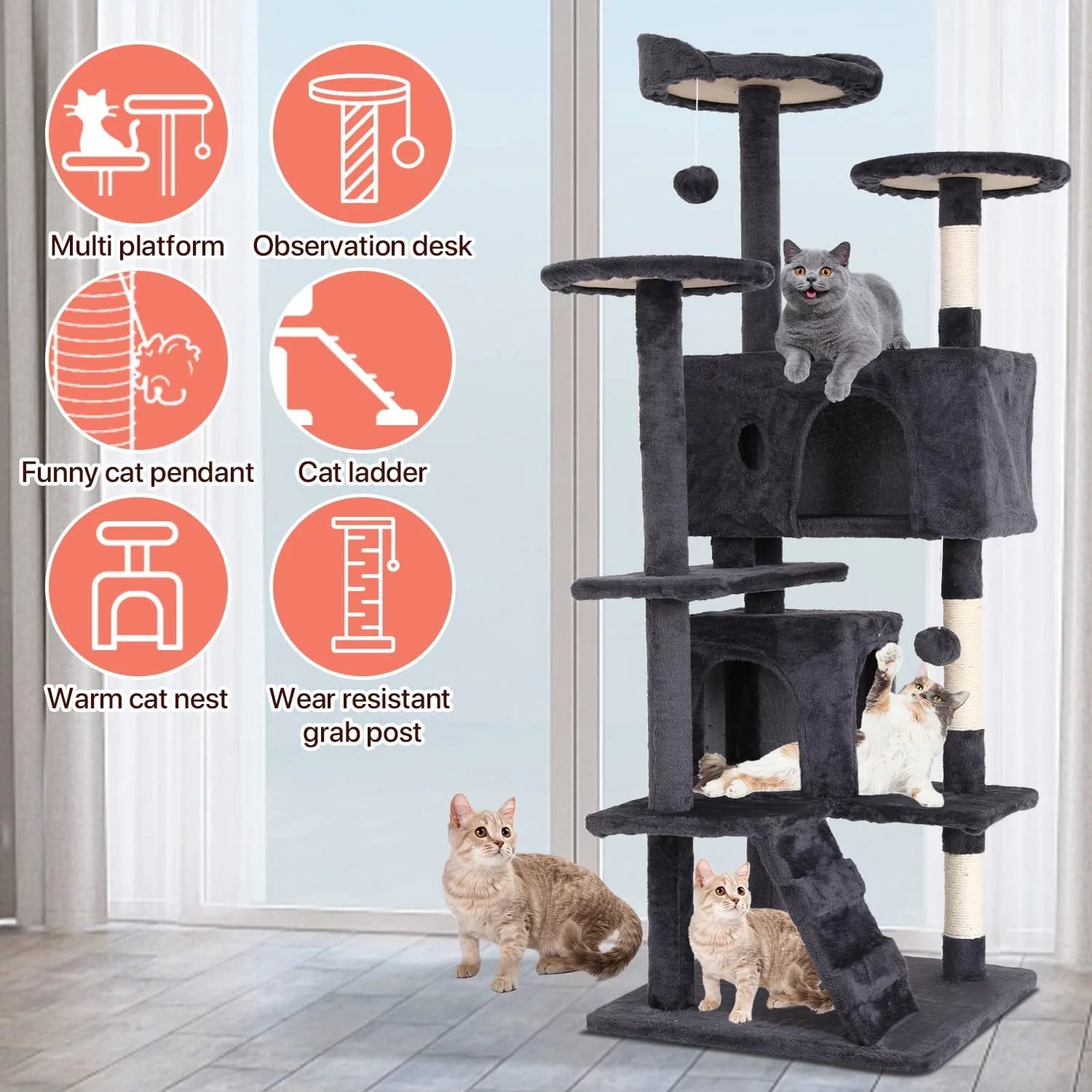 Multi platform

Observation desk

Funny cat pendant

Cat ladder

Warm cat nest

Wear resistant grab post